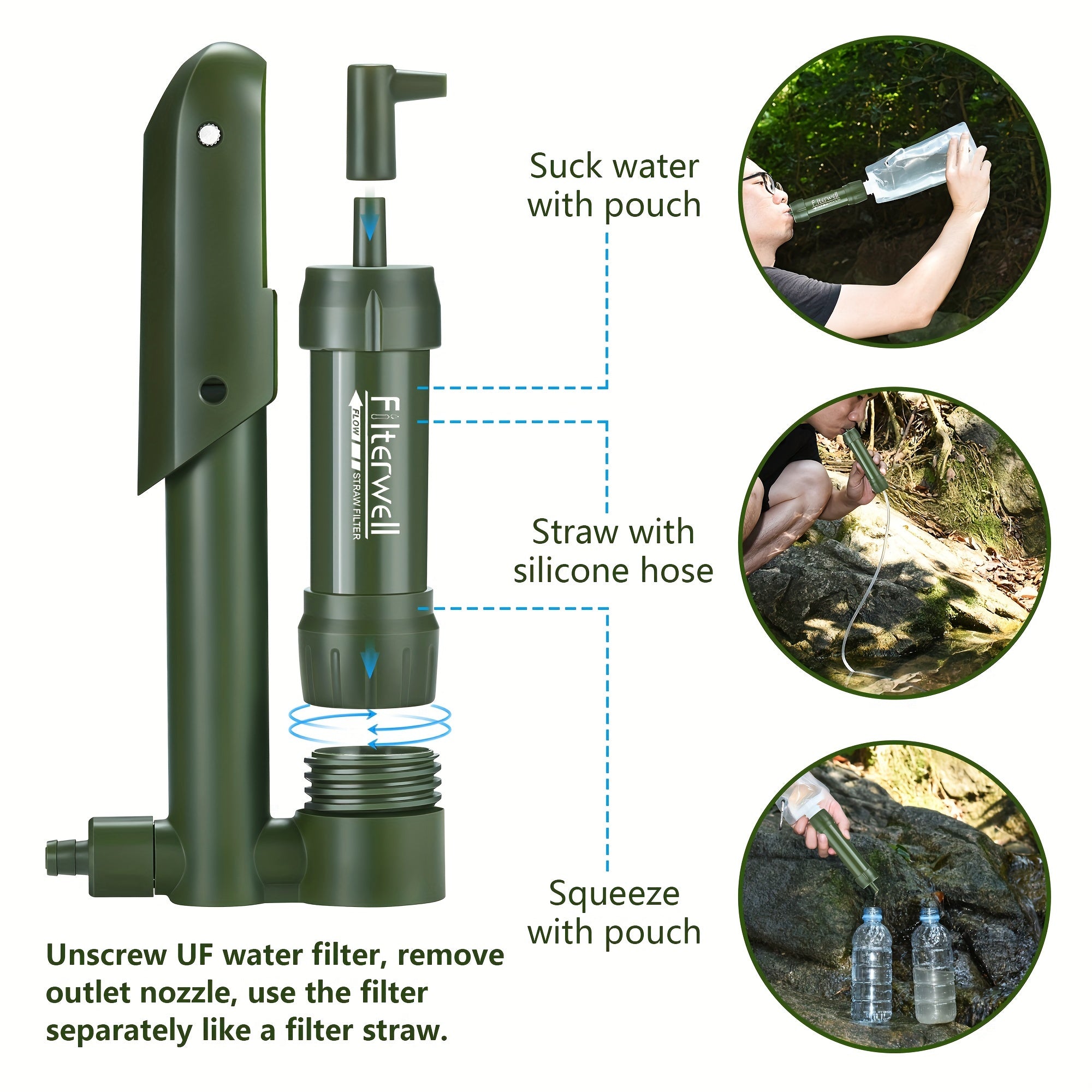 Filterwell
FLOW
STRAW FILTER

Suck water with pouch

Filterwell

Straw with silicone hose

Squeeze with pouch

Unscrew UF water filter, remove outlet nozzle, use the filter separately like a filter straw.