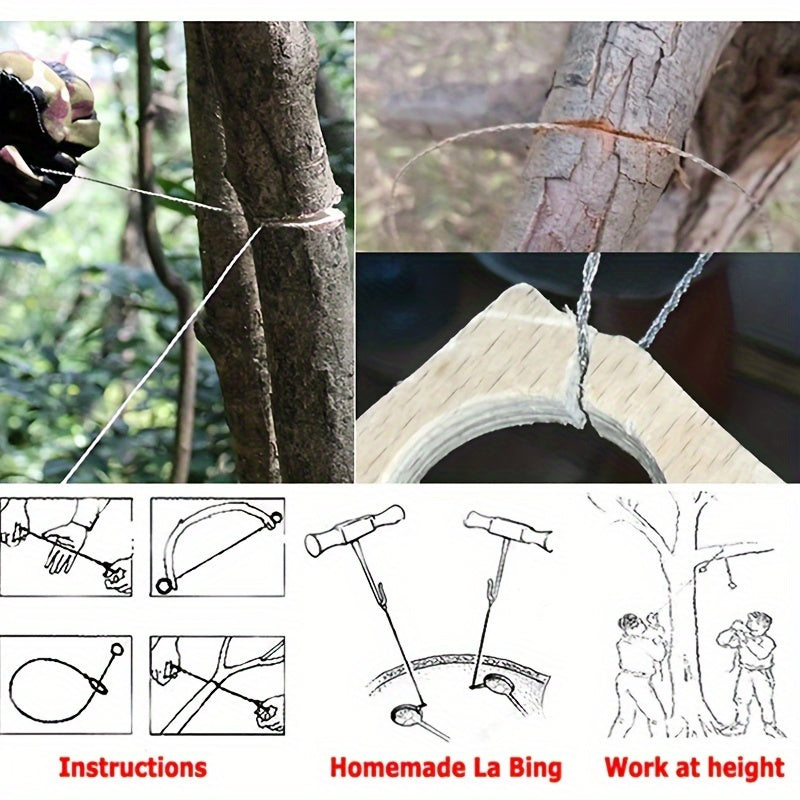 Instructions

Homemade La Bing

Work at height