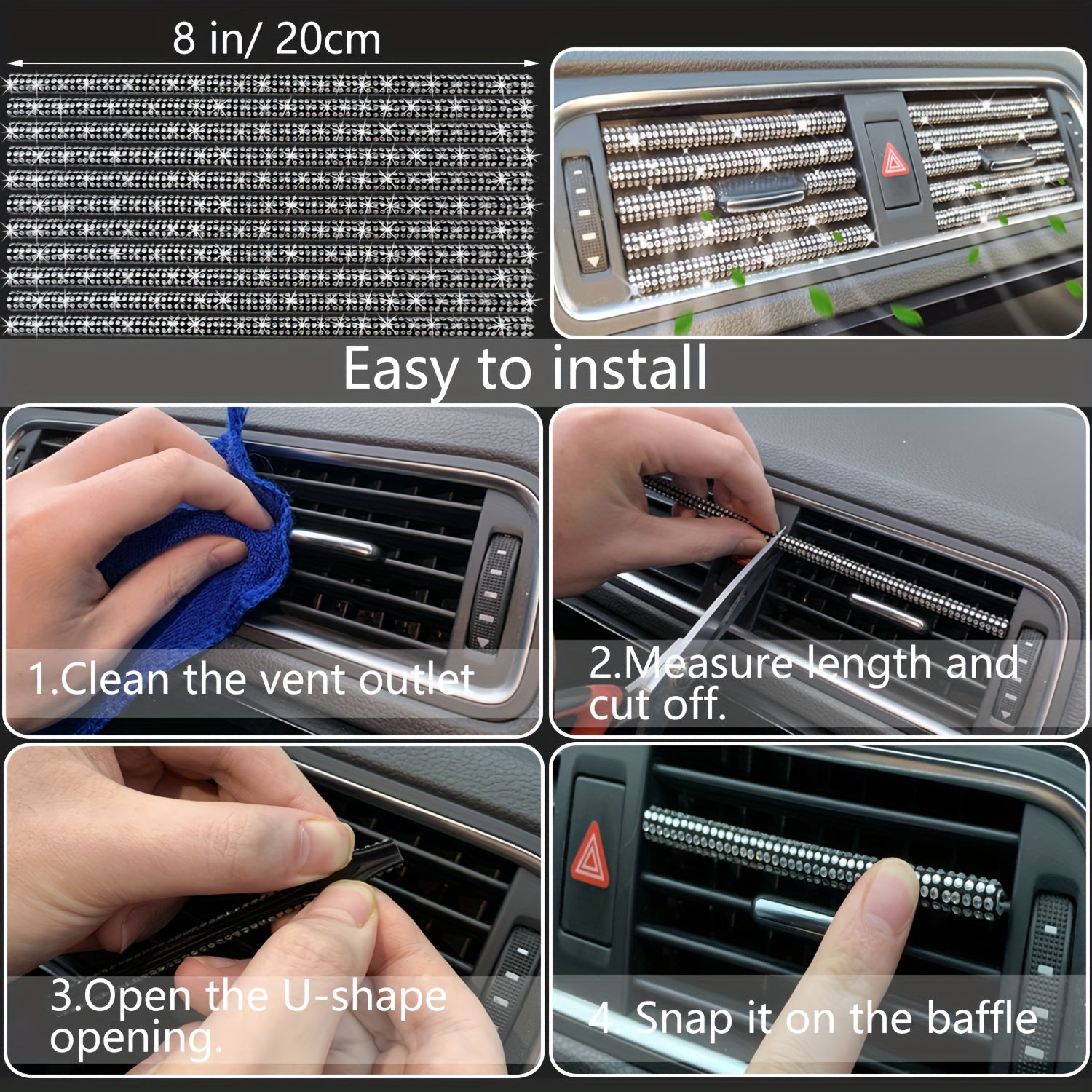 8 in/ 20cm

Easy to install

1.Clean the vent outlet

2.Measure length and cut off.

3.Open the U-shape opening.

4. Snap it on the baffle