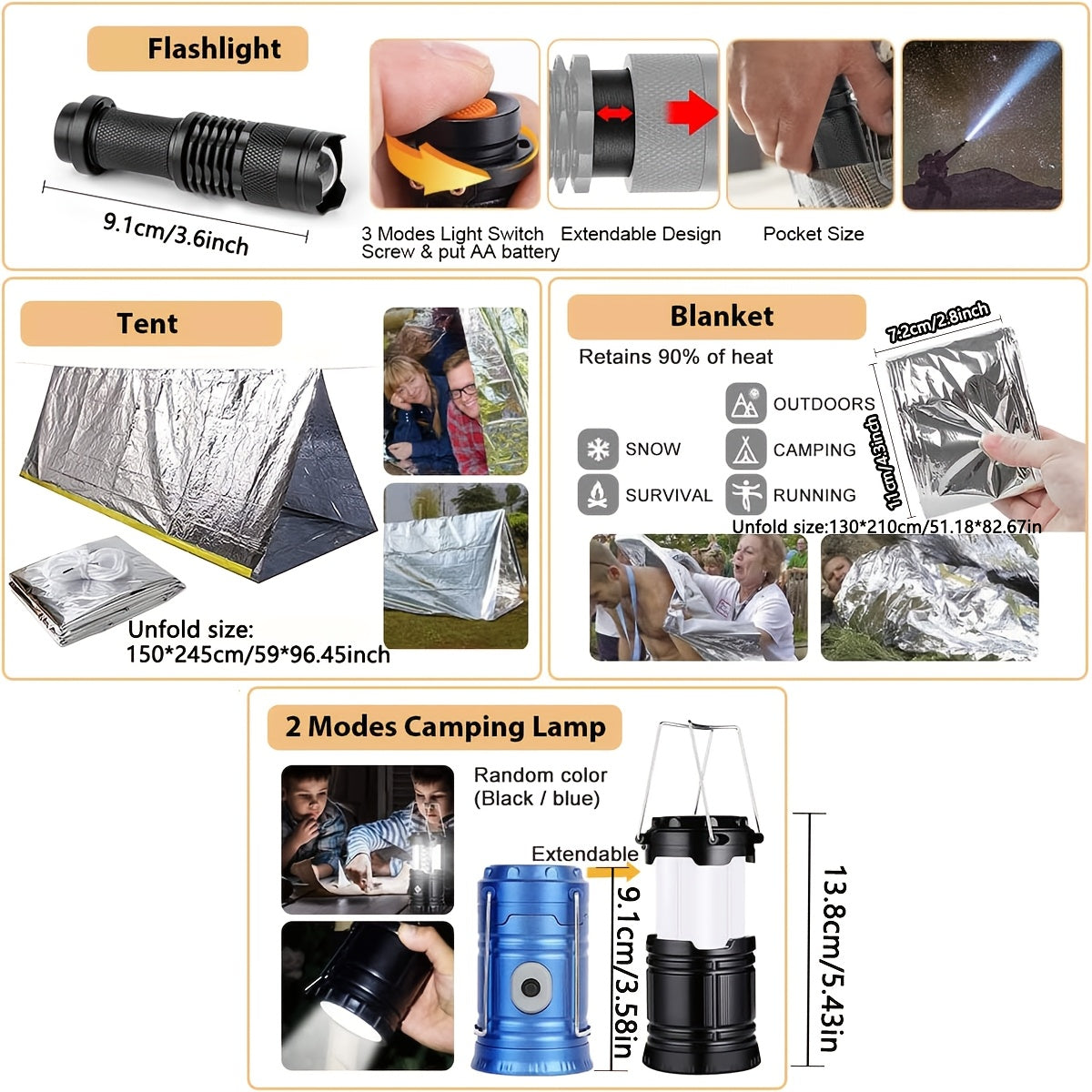 Flashlight

9.1cm/3.6inch

3 Modes Light Switch
Screw & put AA battery

Extendable Design

Pocket Size

Tent

Unfold size:
150*245cm/59*96.45inch

Blanket

Retains 90% of heat

7.2cm/2.8inch

11cm/4.3inch

SNOW

SURVIVAL

OUTDOORS

CAMPING

RUNNING

Unfold size:130*210cm/51.18*82.67in

2 Modes Camping Lamp

Random color
(Black / blue)

Extendable

9.1cm/3.58in

13.8cm/5.43in