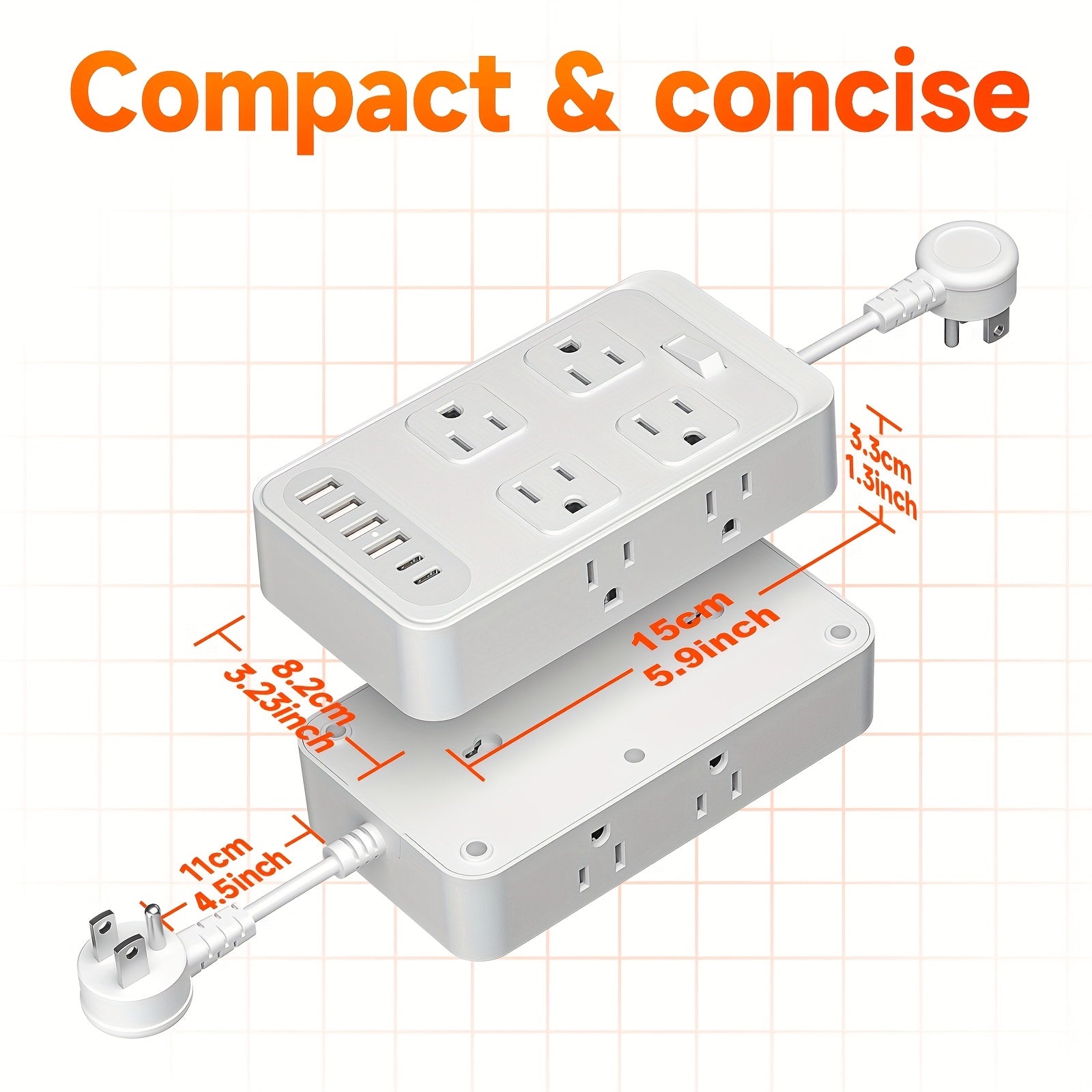 Compact & concise

3.3cm
1.3inch

15cm
5.9inch

8.2cm
3.23inch

11cm
4.5inch