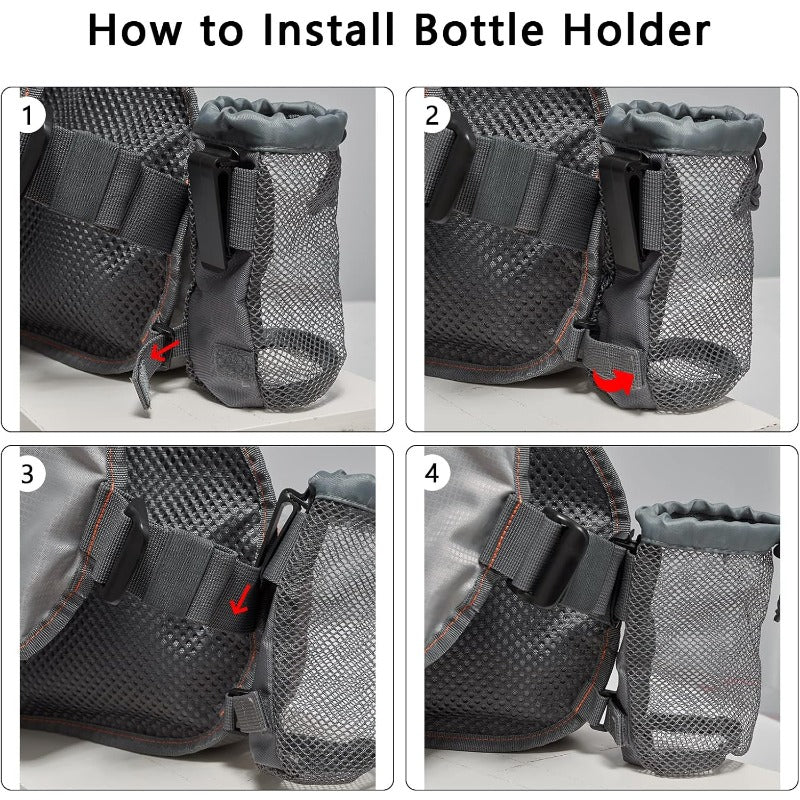 How to Install Bottle Holder

1

2

3

4