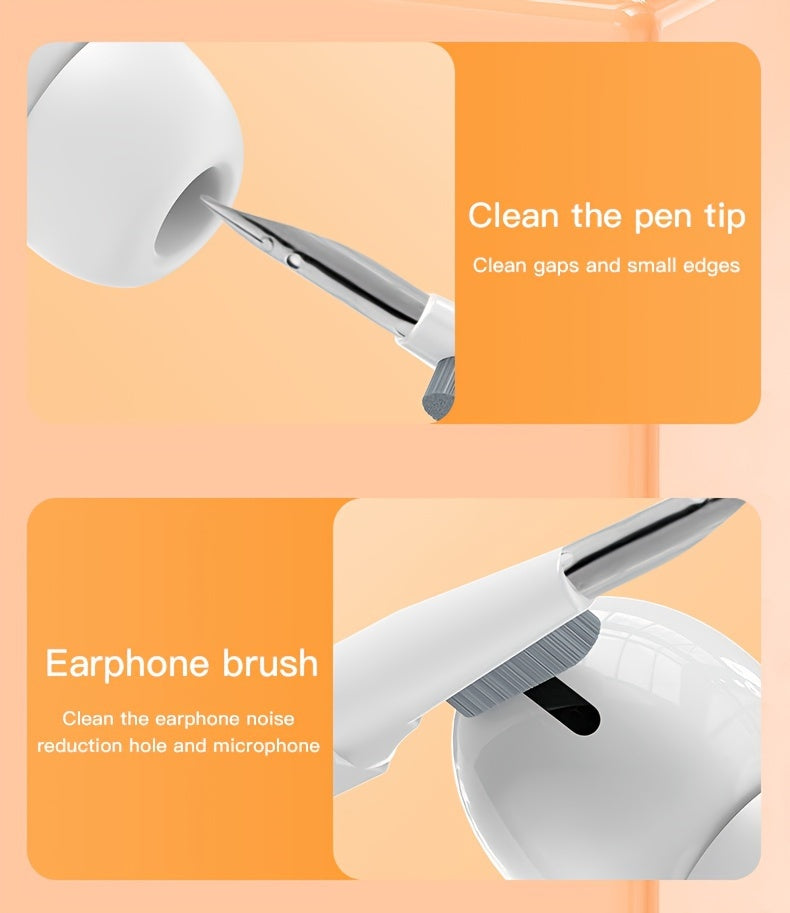 Clean the pen tip
Clean gaps and small edges

Earphone brush
Clean the earphone noise reduction hole and microphone