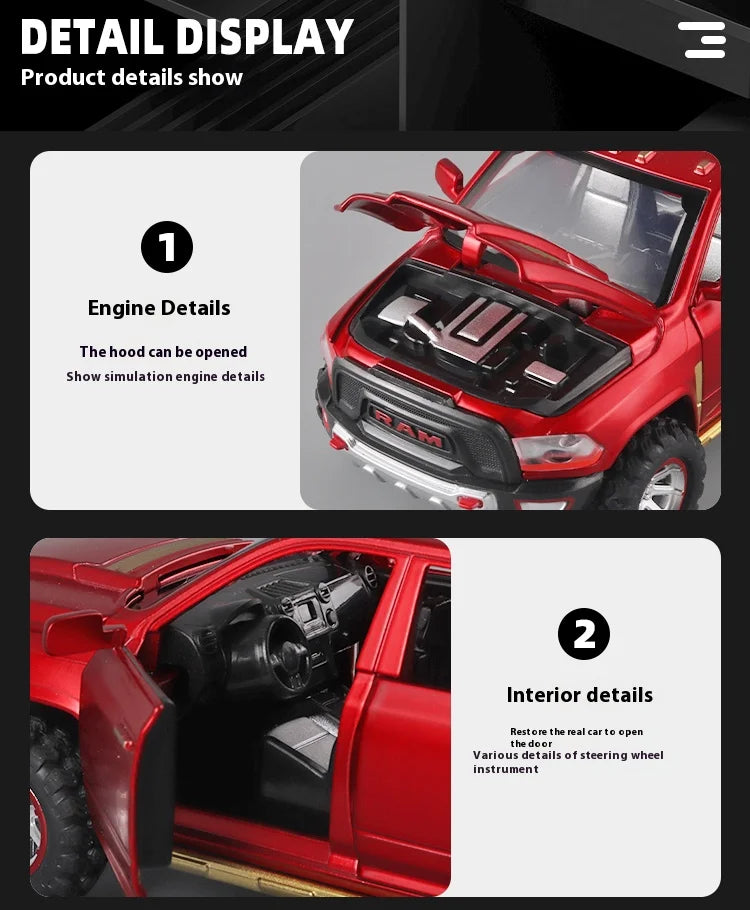 DETAIL DISPLAY
Product details show

1

Engine Details

The hood can be opened
Show simulation engine details

RAM

2

Interior details

Restore the real car to open the door
Various details of steering wheel instrument