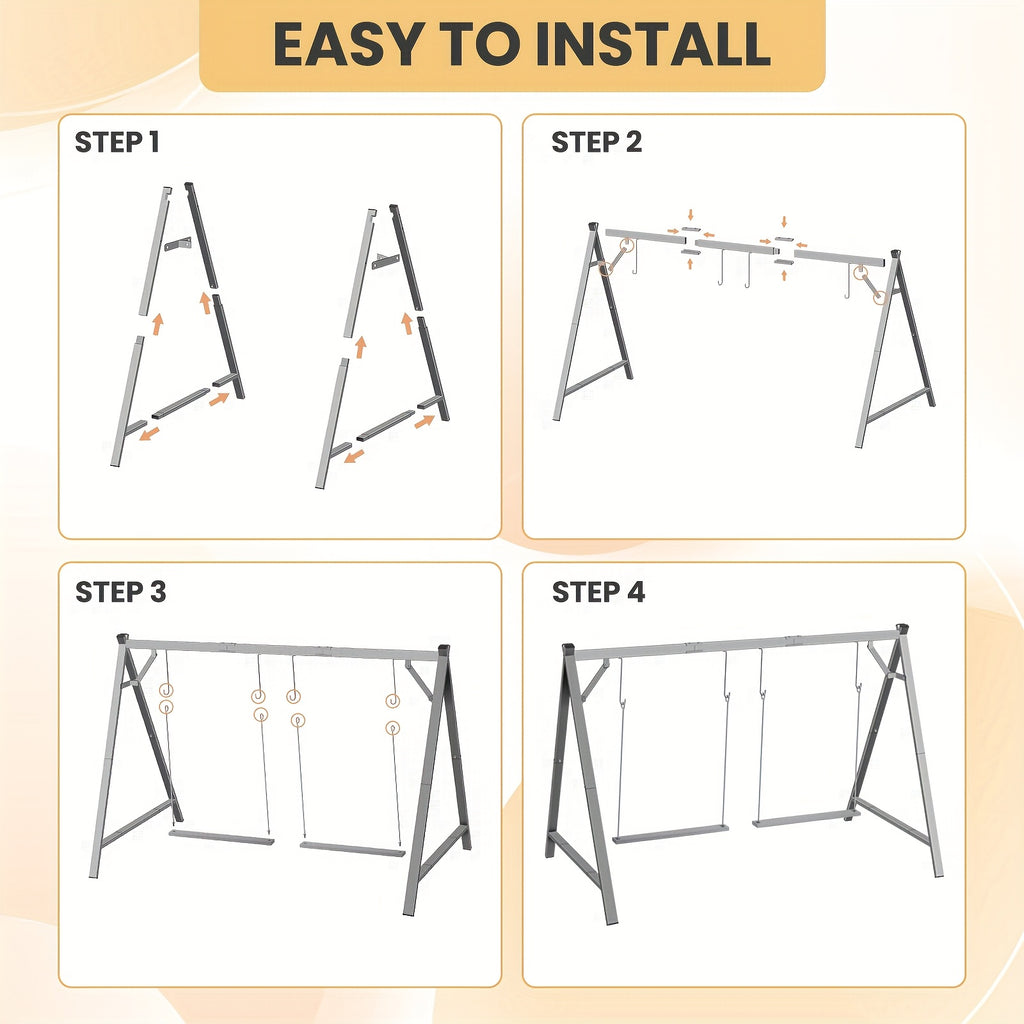 EASY TO INSTALL

STEP 1

STEP 2

STEP 3

STEP 4