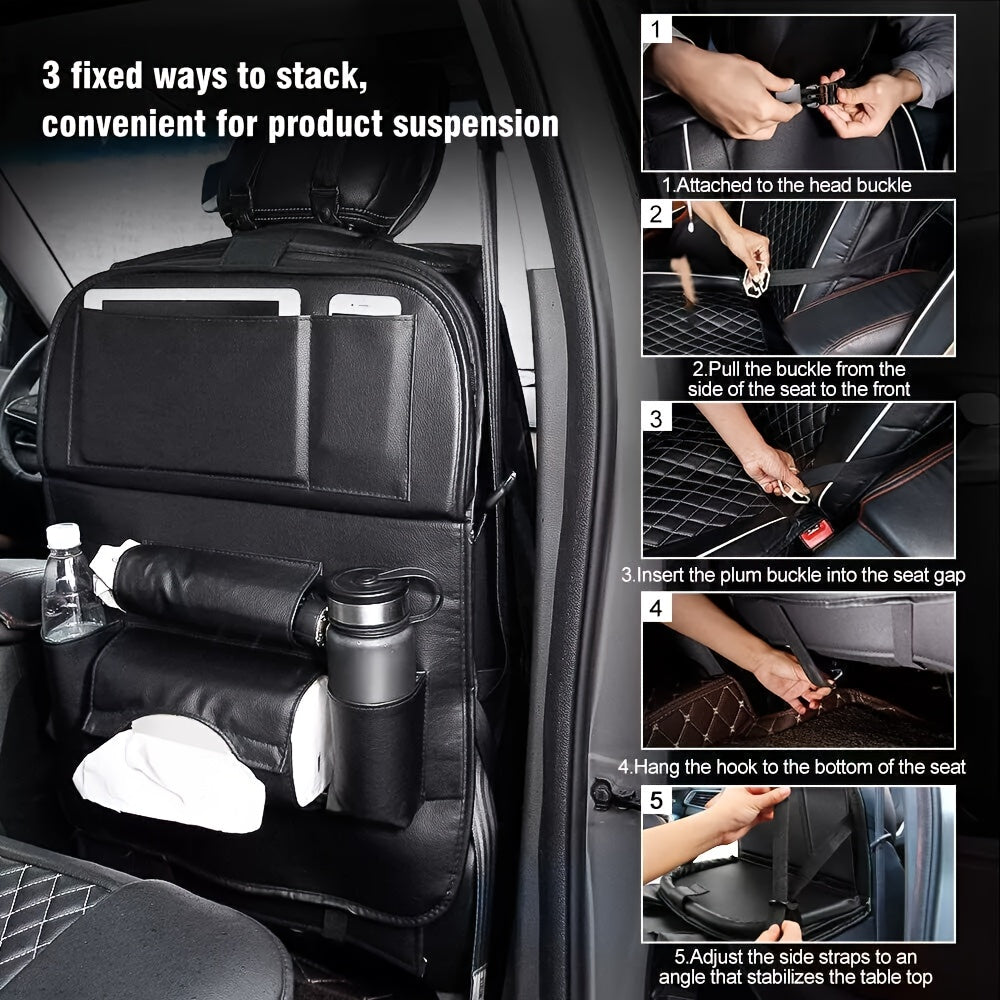 3 fixed ways to stack, convenient for product suspension

1

1.Attached to the head buckle

2

2.Pull the buckle from the side of the seat to the front

3

3.Insert the plum buckle into the seat gap

4

4.Hang the hook to the bottom of the seat

5

5.Adjust the side straps to an angle that stabilizes the table top