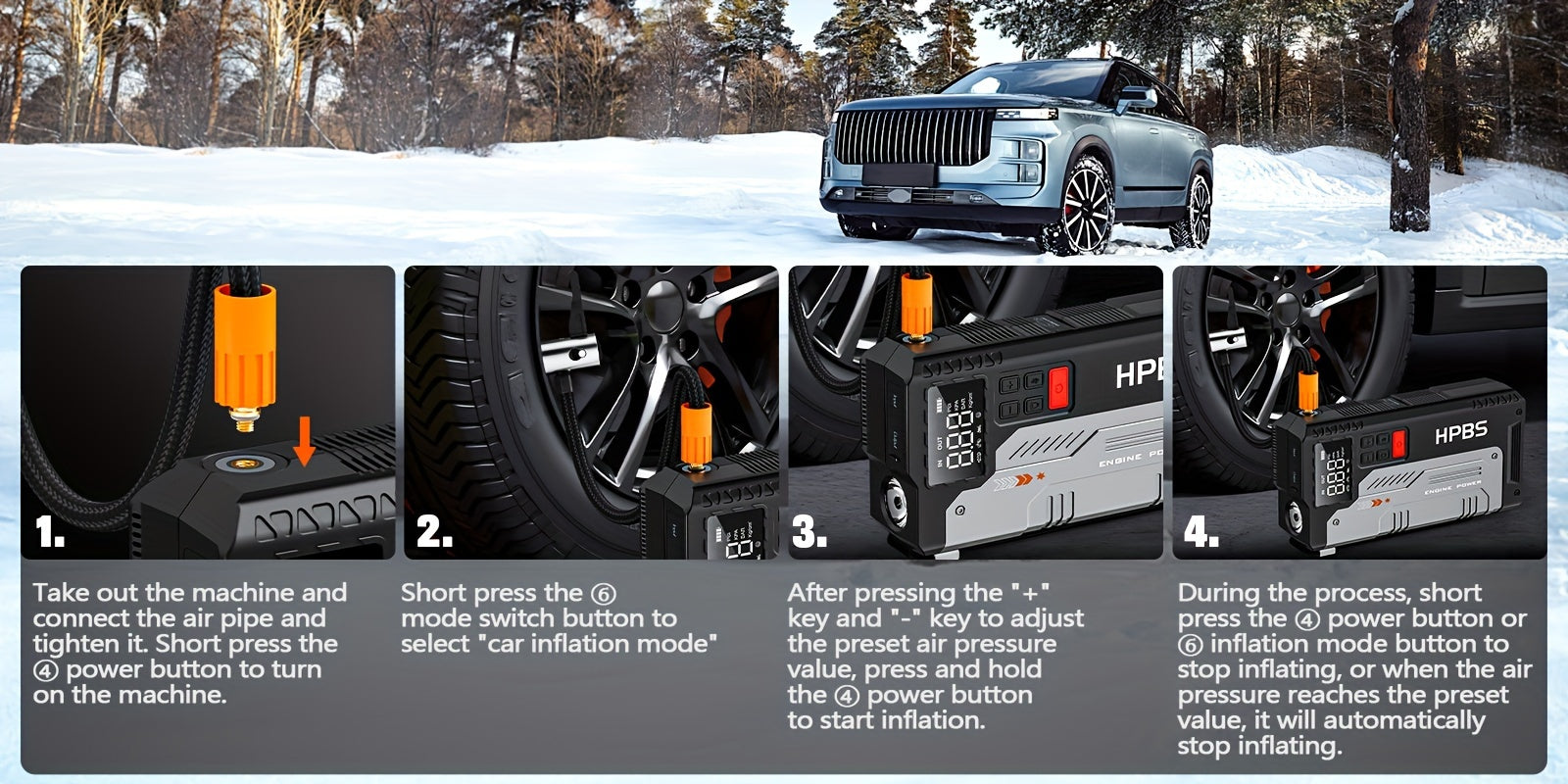 1.

Take out the machine and connect the air pipe and tighten it. Short press the ④ power button to turn on the machine.

2.

Short press the ⑥ mode switch button to select "car inflation mode"

3.

HPB

ENGINE PO

After pressing the "+" key and "-" key to adjust the preset air pressure value, press and hold the ④ power button to start inflation.

4.

HPBS

ENGINE POWER

During the process, short press the ④ power button or ⑥ inflation mode button to stop inflating, or when the air pressure reaches the preset value, it will automatically stop inflating.